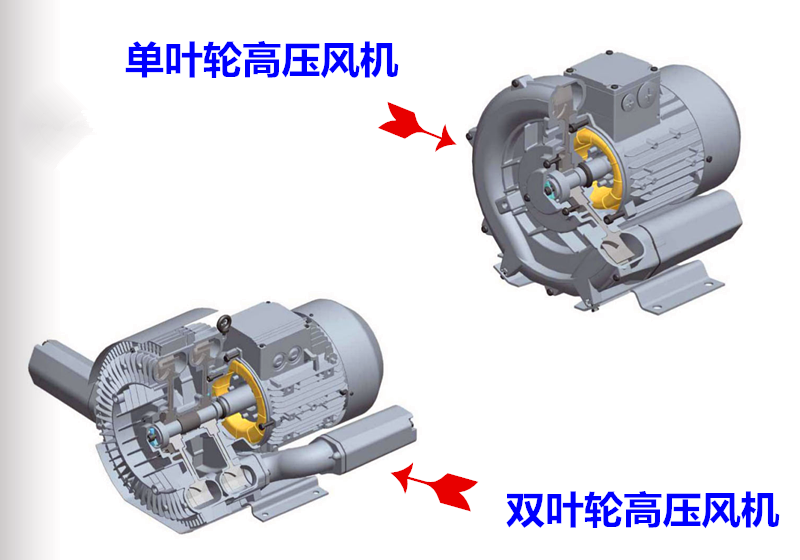 单叶轮高压风机

双叶轮高压风机